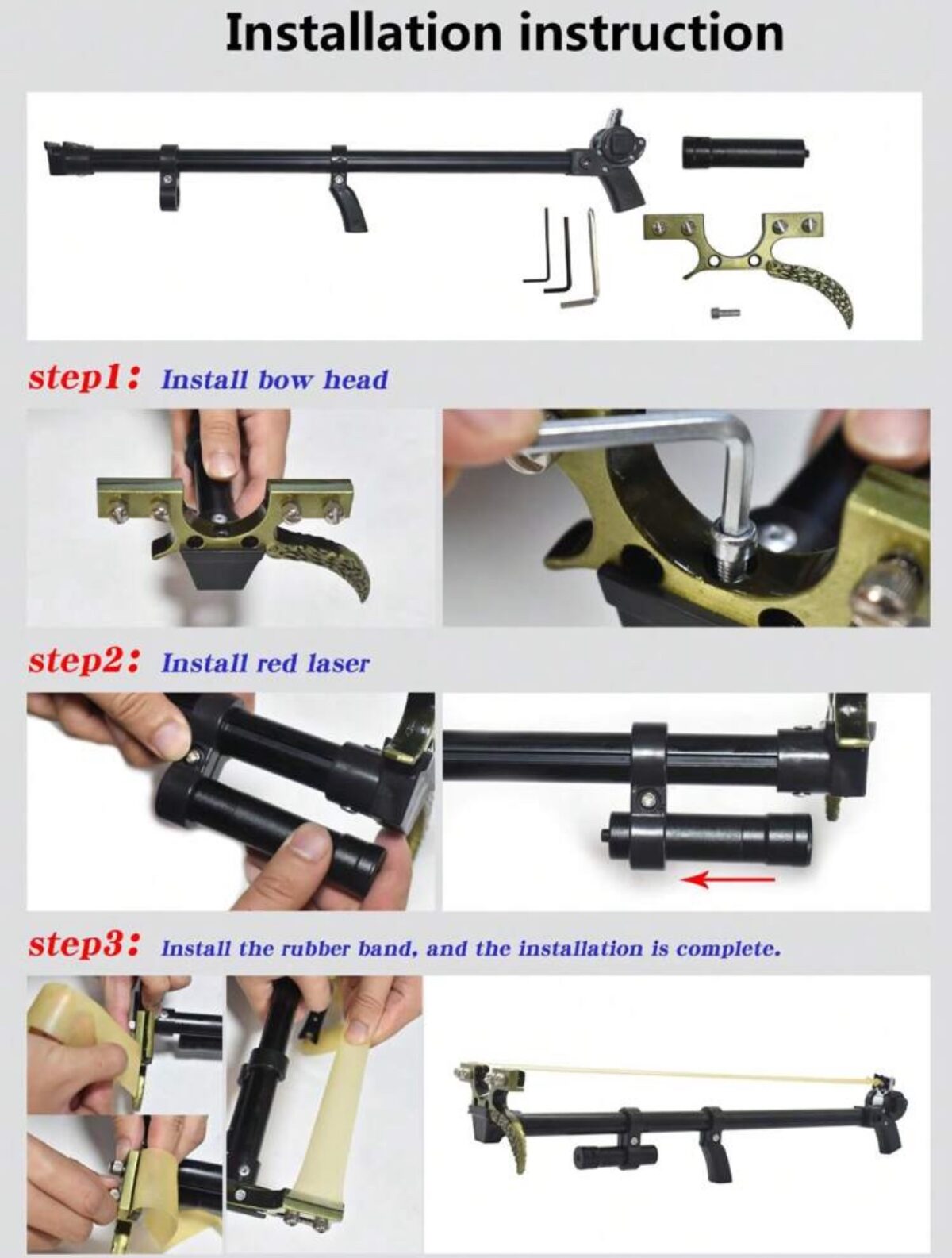 Installation instruction

step1: Install bow head

step2: Install red laser

step3: Install the rubber band, and the installation is complete.